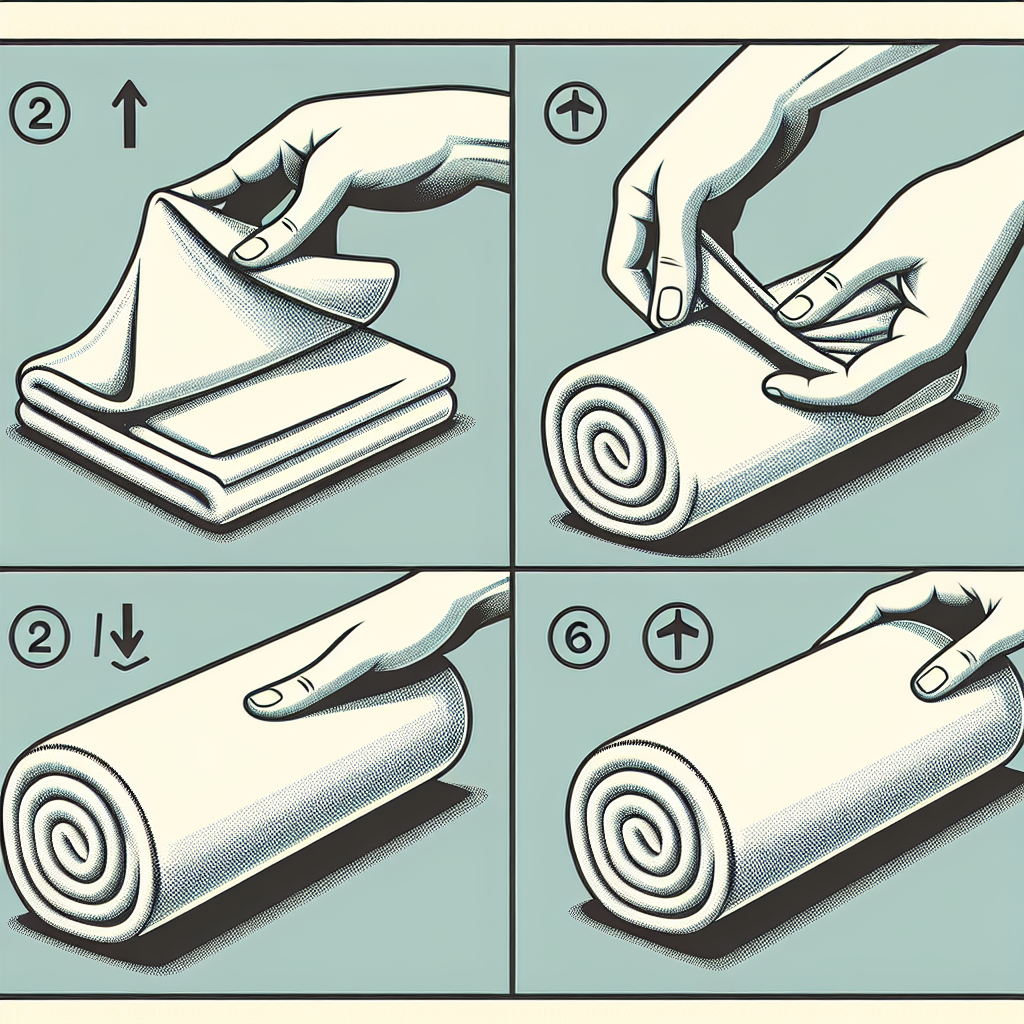 ② 

②

⑥