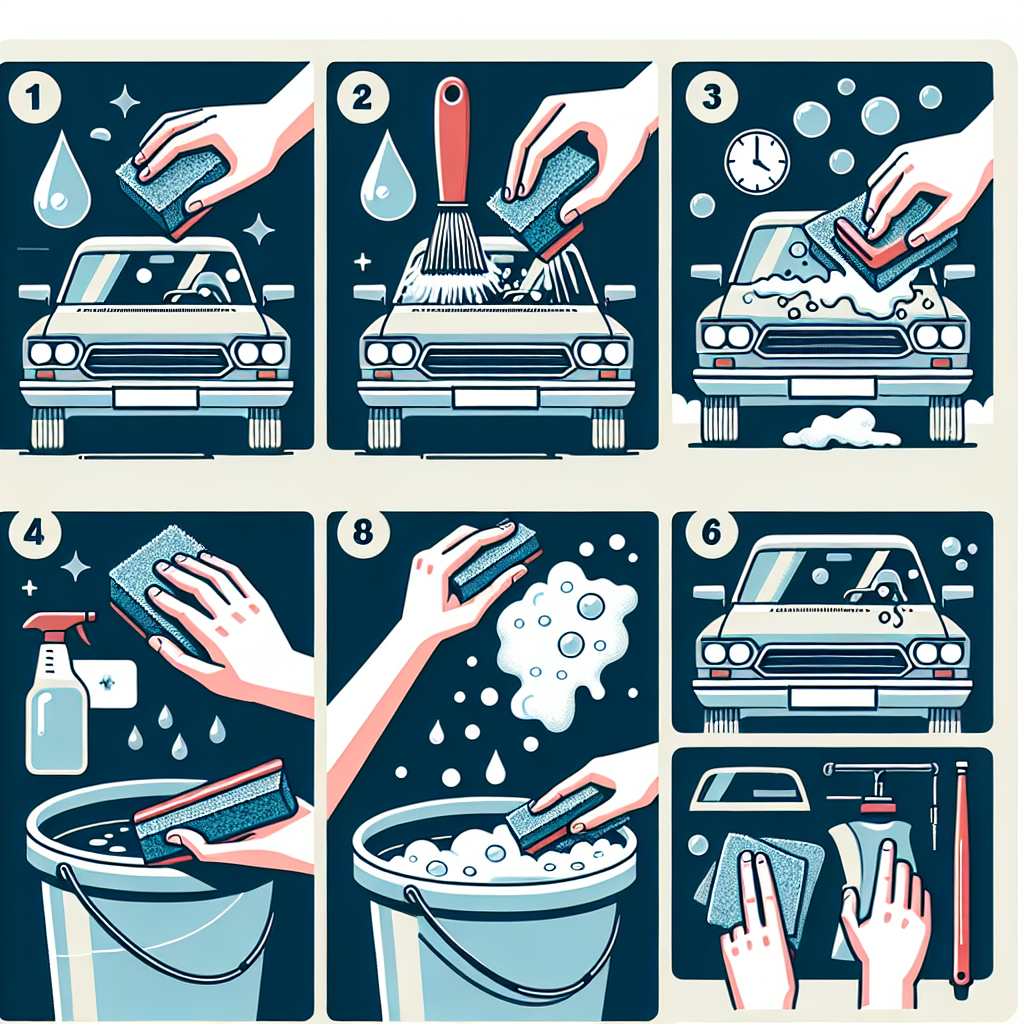 1

2

3

4

8

6